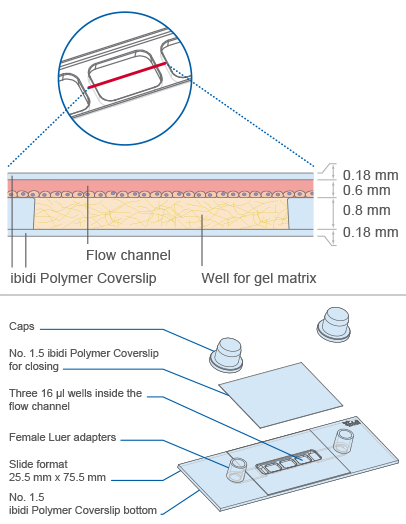 0.18 mm
0.6 mm
0.8 mm
0.18 mm

Flow channel

ibidi Polymer Coverslip

Well for gel matrix

Caps

No. 1.5 ibidi Polymer Coverslip for closing

Three 16 µl wells inside the flow channel

Female Luer adapters

Slide format 25.5 mm x 75.5 mm

No. 1.5 ibidi Polymer Coverslip bottom