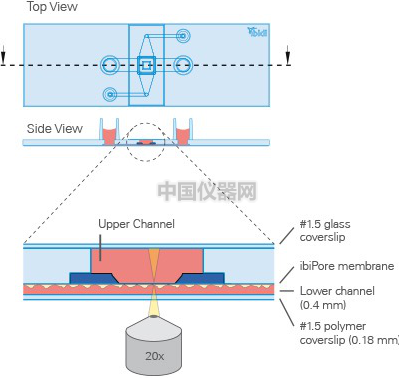 Top View

ibidi

Side View

中国仪器网

Upper Channel

#1.5 glass coverslip

ibiPore membrane

Lower channel (0.4 mm)

#1.5 polymer coverslip (0.18 mm)

20x